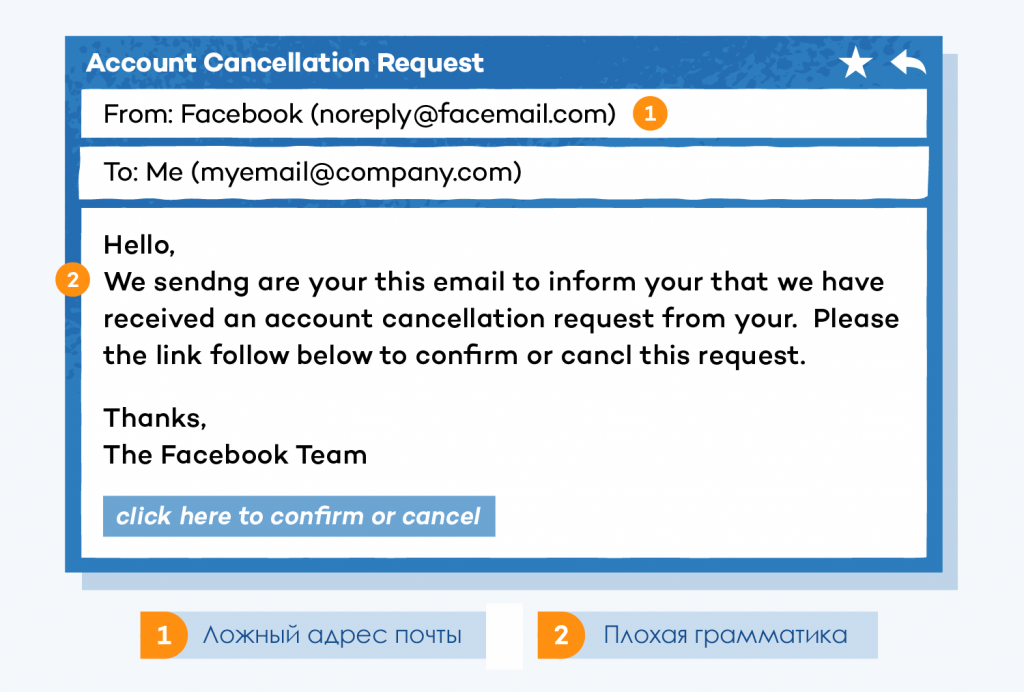 Account Cancellation Request

From: Facebook (noreply@facemail.com) 1

To: Me (myemail@company.com)

Hello,
2 We sendng are your this email to inform your that we have received an account cancellation request from your. Please the link follow below to confirm or cancl this request.

Thanks,
The Facebook Team

click here to confirm or cancel

1 Ложный адрес почты

2 Плохая грамматика